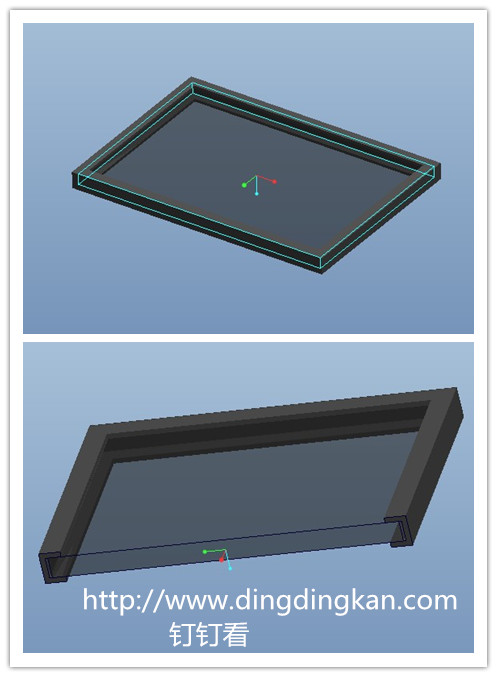 http://www.dingdingkan.com
钉钉看